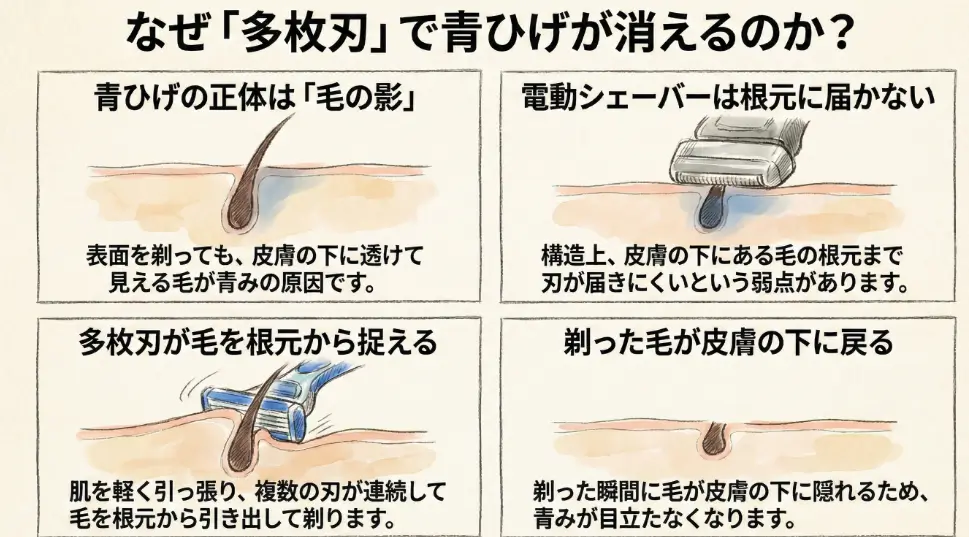 なぜ「多枚刃」で青ひげが消えるのか？

青ひげの正体は「毛の影」

表面を剃っても、皮膚の下に透けて見える毛が青みの原因です。

電動シェーバーは根元に届かない

構造上、皮膚の下にある毛の根元まで刃が届きにくいという弱点があります。

多枚刃が毛を根元から捉える

肌を軽く引っ張り、複数の刃が連続して毛を根元から引き出して剃ります。

剃った毛が皮膚の下に戻る

剃った瞬間に毛が皮膚の下に隠れるため、青みが目立たなくなります。